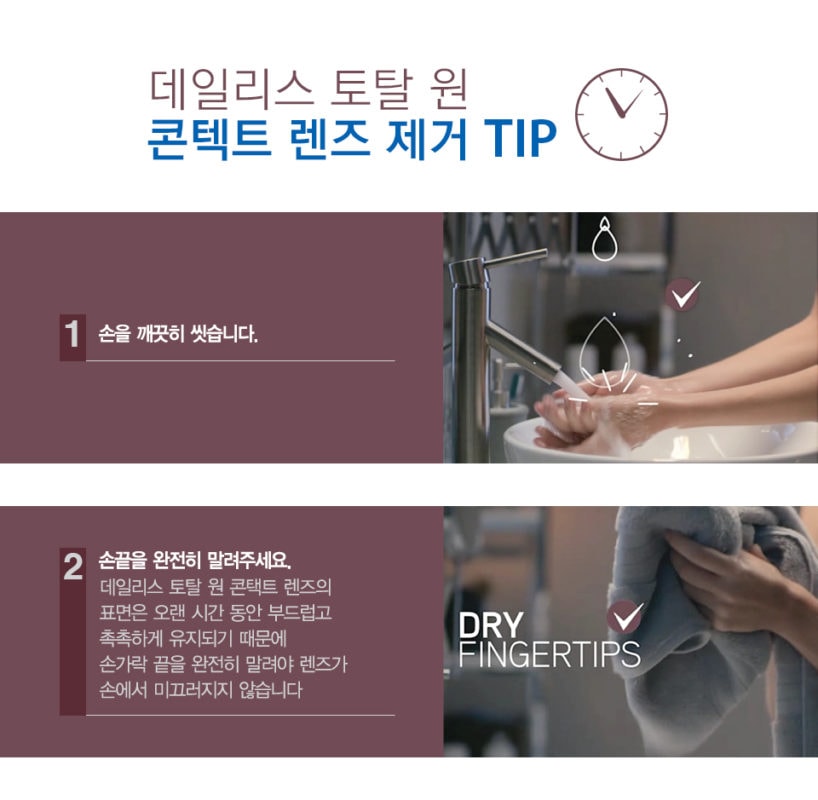 데일리스 토탈 원
콘텍트 렌즈 제거 TIP

1 손을 깨끗히 씻습니다.

2 손끝을 완전히 말려주세요.
데일리스 토탈 원 콘택트 렌즈의 표면은 오랜 시간 동안 부드럽고 촉촉하게 유지되기 때문에 손가락 끝을 완전히 말려야 렌즈가 손에서 미끄러지지 않습니다

DRY
FINGERTIPS